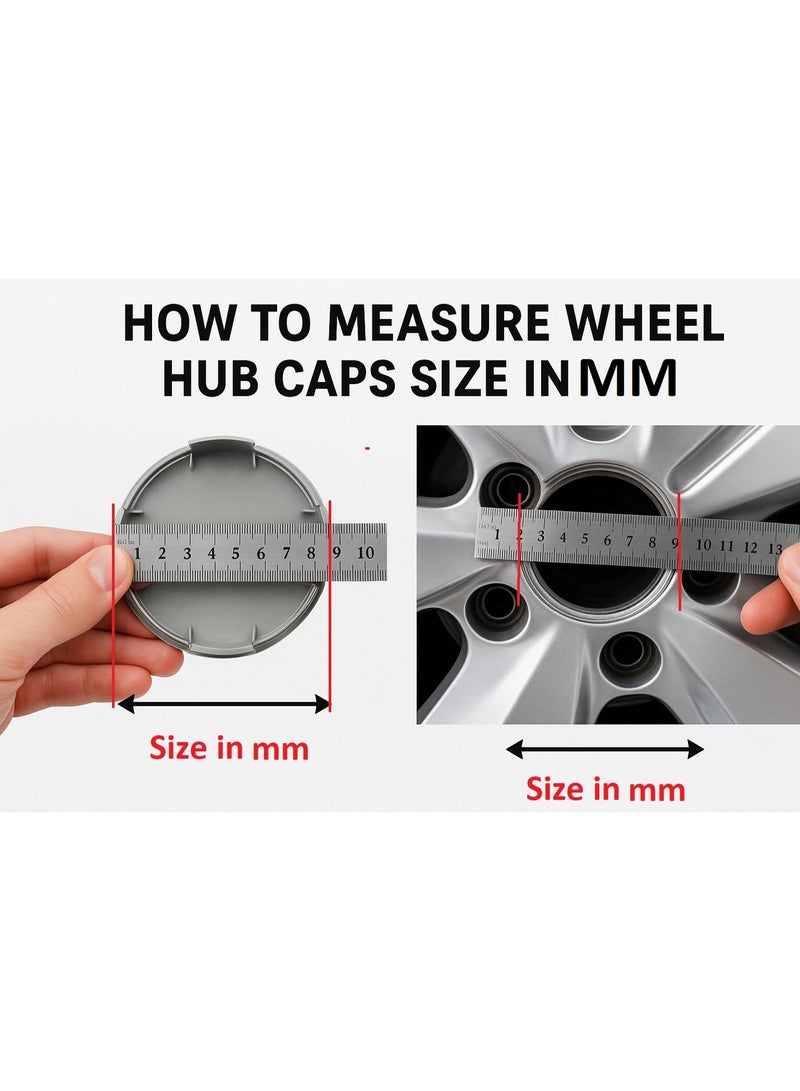 HOW TO MEASURE WHEEL HUB CAPS SIZE INMM

1 2 3 4 5 6 7 8 9 10

Size in mm

1 2 3 4 5 6 7 8 9 10 11 12 13

Size in mm